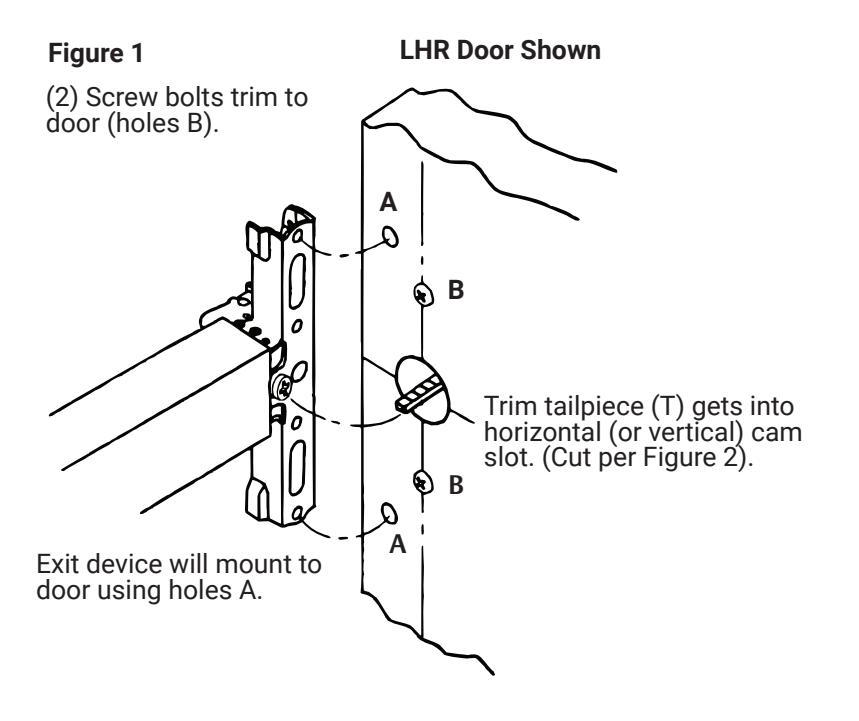 Figure 1

LHR Door Shown

(2) Screw bolts trim to door (holes B).

A

B

Trim tailpiece (T) gets into horizontal (or vertical) cam slot. (Cut per Figure 2).

B

A

Exit device will mount to door using holes A.