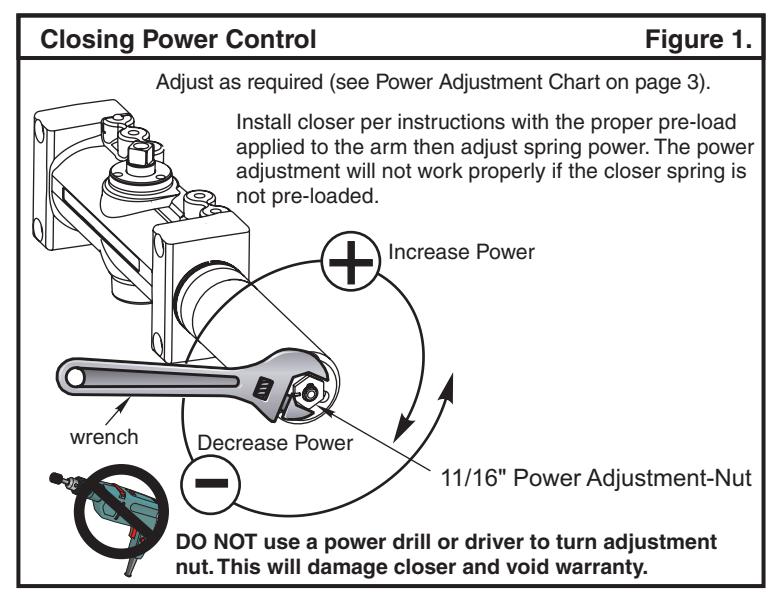 Closing Power Control

Figure 1.

Adjust as required (see Power Adjustment Chart on page 3).

Install closer per instructions with the proper pre-load applied to the arm then adjust spring power. The power adjustment will not work properly if the closer spring is not pre-loaded.

Increase Power

wrench

Decrease Power

11/16" Power Adjustment-Nut

DO NOT use a power drill or driver to turn adjustment nut. This will damage closer and void warranty.