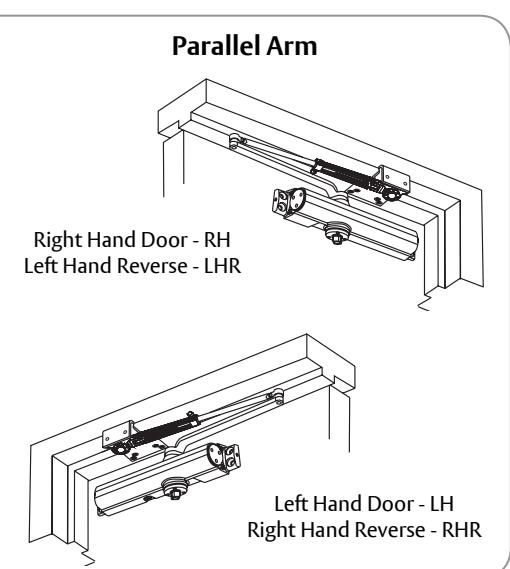 Parallel Arm

Right Hand Door - RH
Left Hand Reverse - LHR

Left Hand Door - LH
Right Hand Reverse - RHR