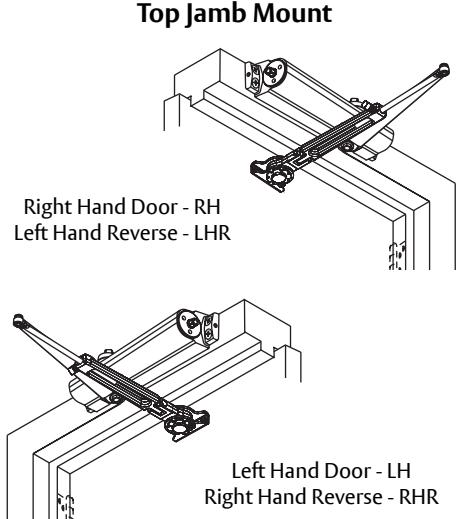 Top Jamb Mount

Right Hand Door - RH
Left Hand Reverse - LHR

Left Hand Door - LH
Right Hand Reverse - RHR