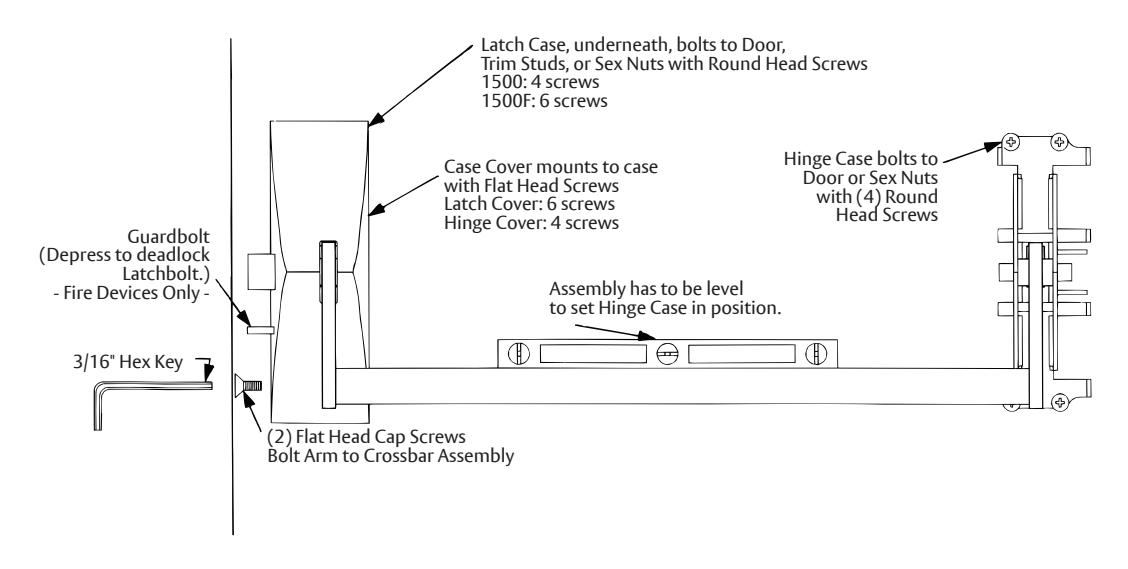 Latch Case, underneath, bolts to Door, Trim Studs, or Sex Nuts with Round Head Screws
1500: 4 screws
1500F: 6 screws

Case Cover mounts to case with Flat Head Screws
Latch Cover: 6 screws
Hinge Cover: 4 screws

Hinge Case bolts to Door or Sex Nuts with (4) Round Head Screws

Guardbolt
(Depress to deadlock Latchbolt.)
- Fire Devices Only -

Assembly has to be level to set Hinge Case in position.

3/16" Hex Key

(2) Flat Head Cap Screws
Bolt Arm to Crossbar Assembly