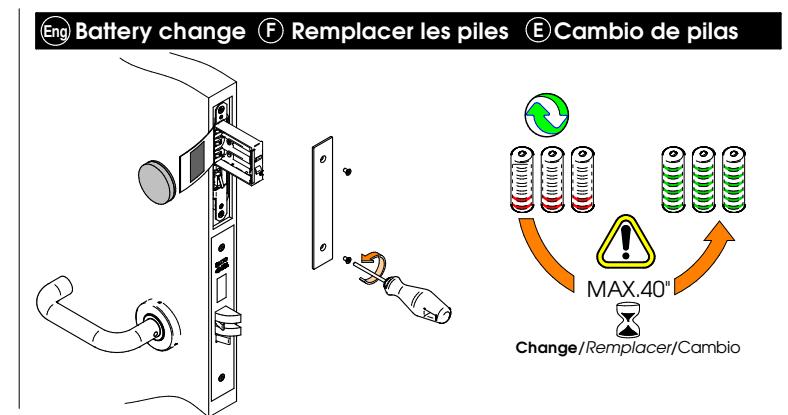 Eng Battery change F Remplacer les piles E Cambio de pilas

MAX.40"

Change/Remplacer/Cambio