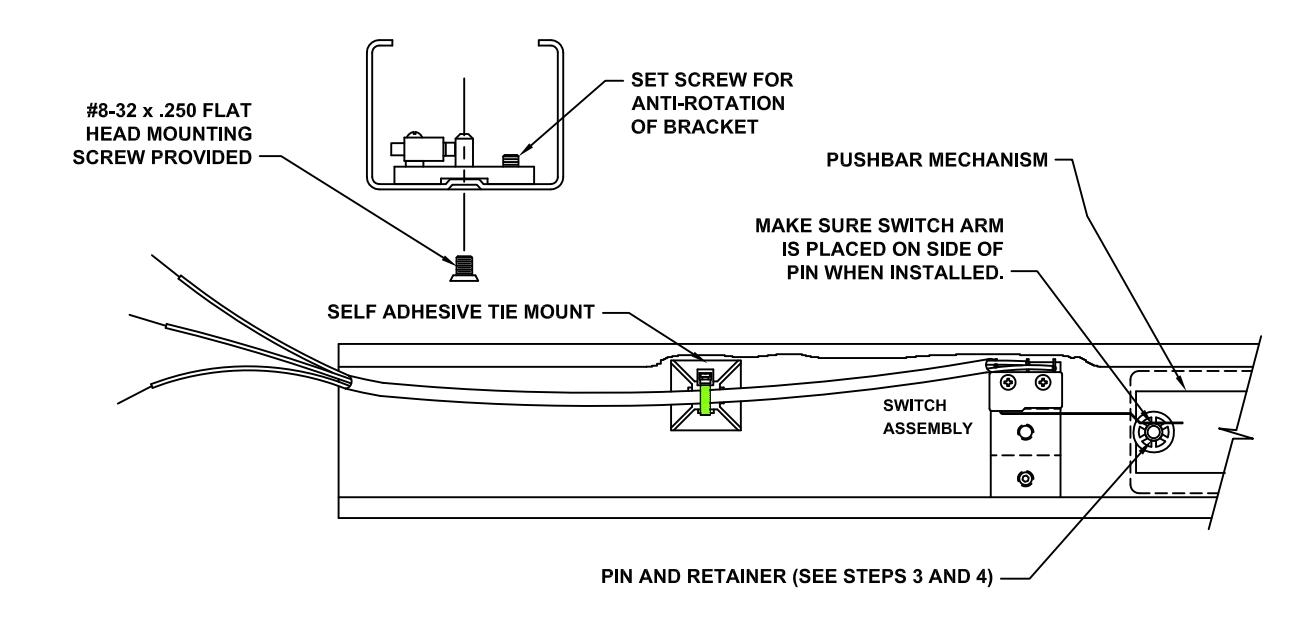 #8-32 x .250 FLAT HEAD MOUNTING SCREW PROVIDED

SET SCREW FOR ANTI-ROTATION OF BRACKET

PUSHBAR MECHANISM

MAKE SURE SWITCH ARM IS PLACED ON SIDE OF PIN WHEN INSTALLED.

SELF ADHESIVE TIE MOUNT

SWITCH ASSEMBLY

PIN AND RETAINER (SEE STEPS 3 AND 4)