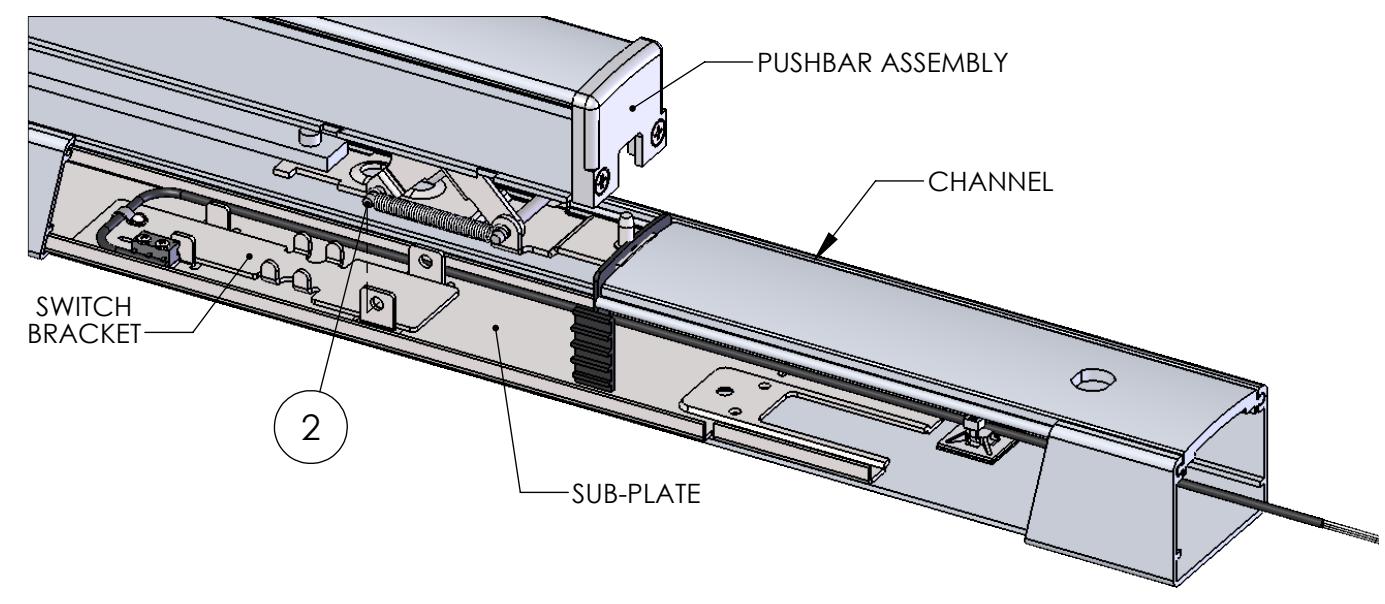 PUSHBAR ASSEMBLY

CHANNEL

SWITCH BRACKET

2

SUB-PLATE