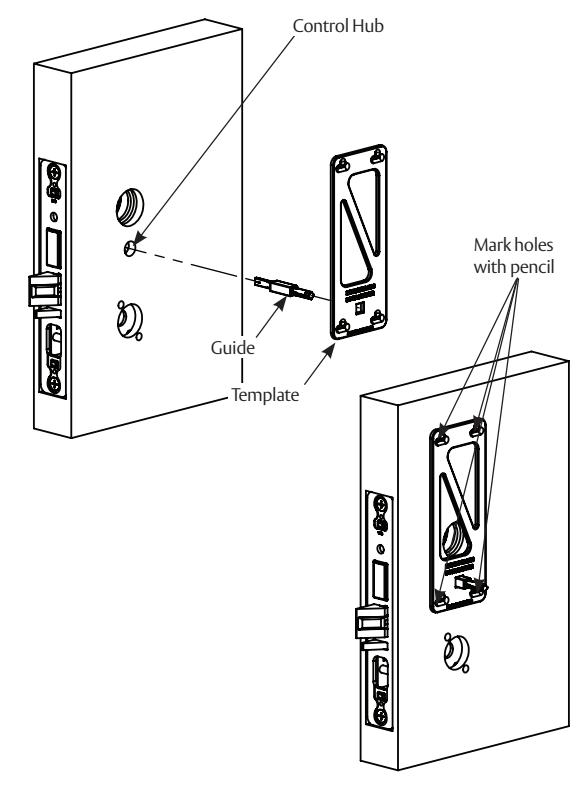 Control Hub

Mark holes with pencil

Guide

Template