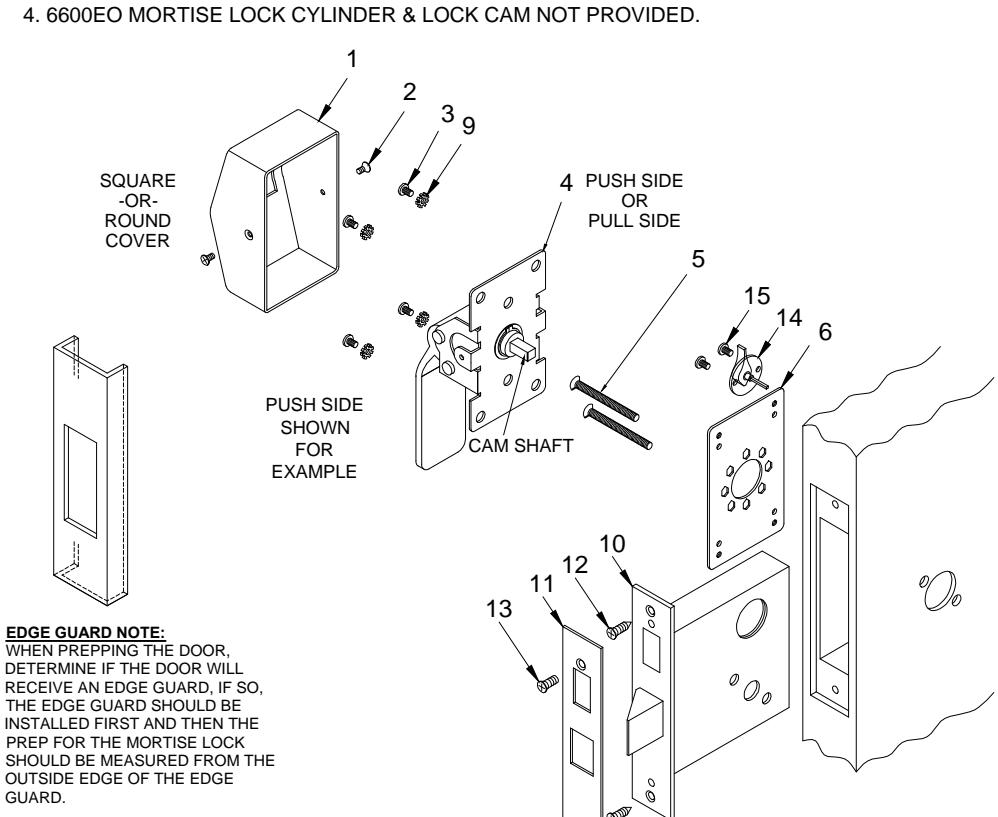 4. 6600EO MORTISE LOCK CYLINDER & LOCK CAM NOT PROVIDED.

1

2

3

9

SQUARE
-OR-
ROUND
COVER

4

PUSH SIDE
OR
PULL SIDE

5

15

14

6

PUSH SIDE
SHOWN
FOR
EXAMPLE

CAM SHAFT

10

12

11

13

EDGE GUARD NOTE:
WHEN PREPPING THE DOOR, DETERMINE IF THE DOOR WILL RECEIVE AN EDGE GUARD, IF SO, THE EDGE GUARD SHOULD BE INSTALLED FIRST AND THEN THE PREP FOR THE MORTISE LOCK SHOULD BE MEASURED FROM THE OUTSIDE EDGE OF THE EDGE GUARD.