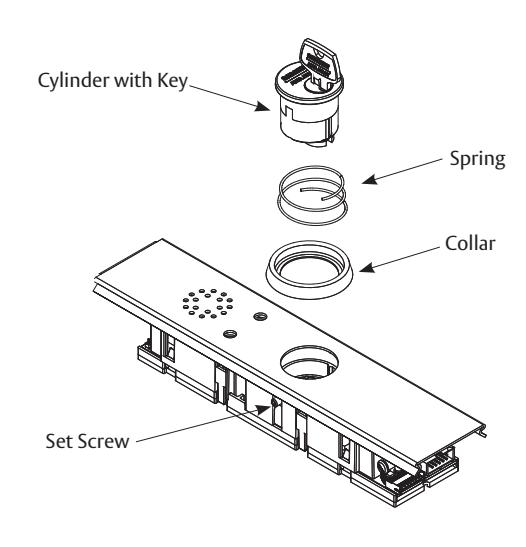 Cylinder with Key

Spring

Collar

Set Screw