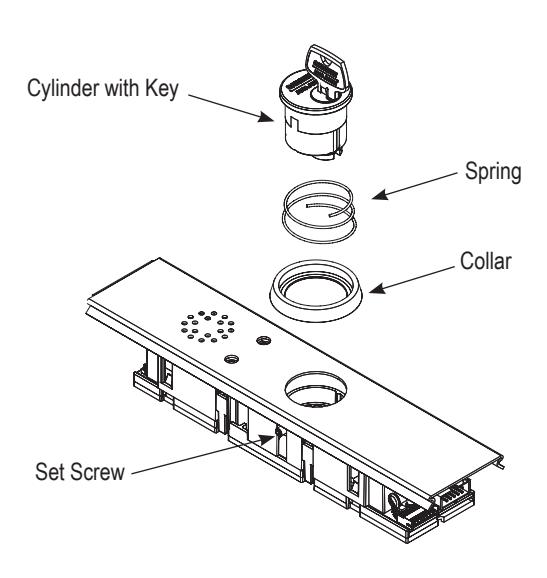 Cylinder with Key

Spring

Collar

Set Screw