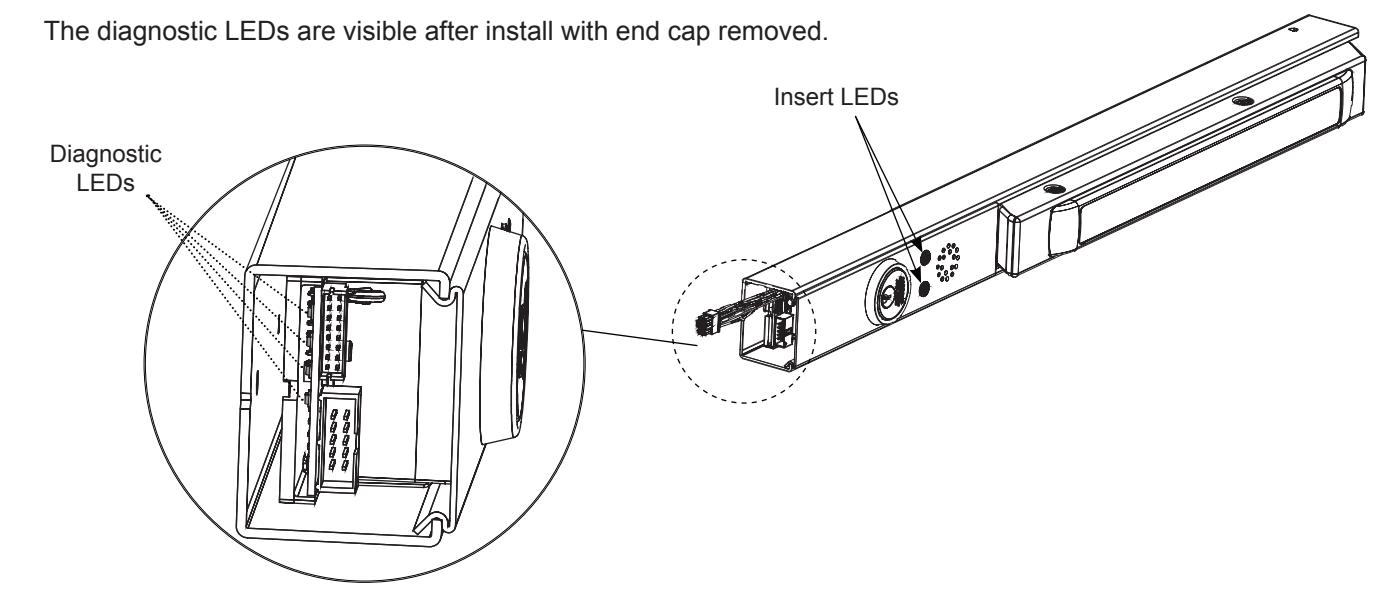 The diagnostic LEDs are visible after install with end cap removed.

Insert LEDs

Diagnostic LEDs