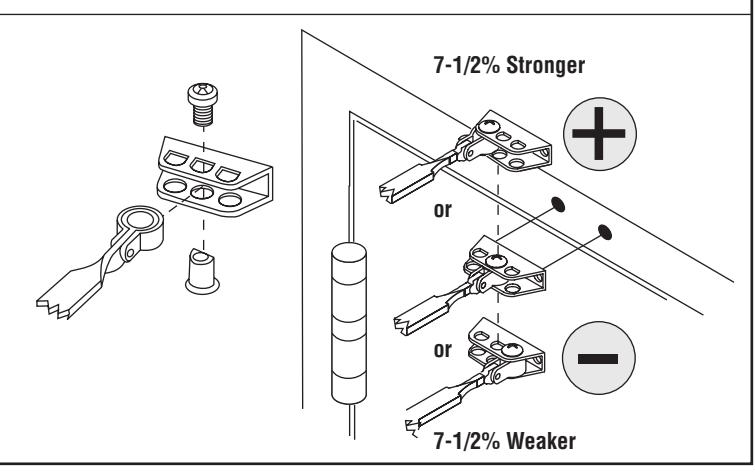 7-1/2% Stronger

+

or

or

−

7-1/2% Weaker