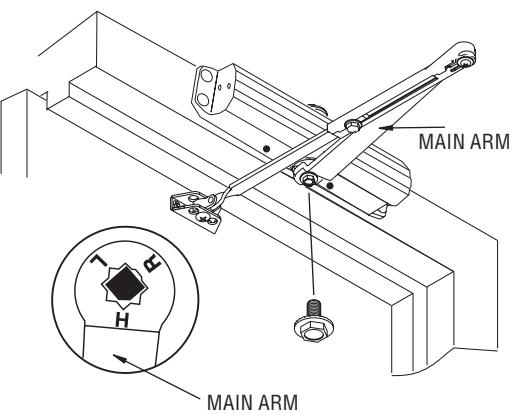 MAIN ARM

L

R

H

MAIN ARM