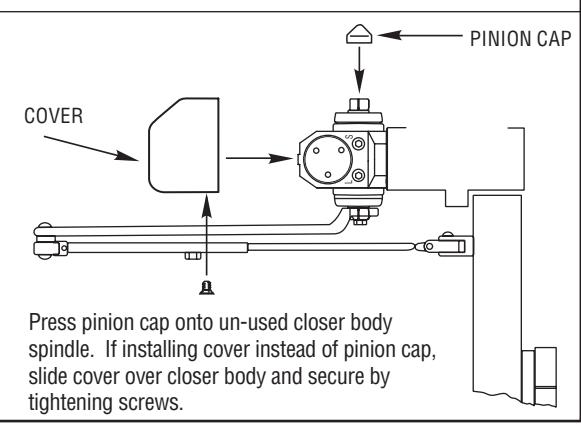 PINION CAP

COVER

S

Press pinion cap onto un-used closer body spindle. If installing cover instead of pinion cap, slide cover over closer body and secure by tightening screws.