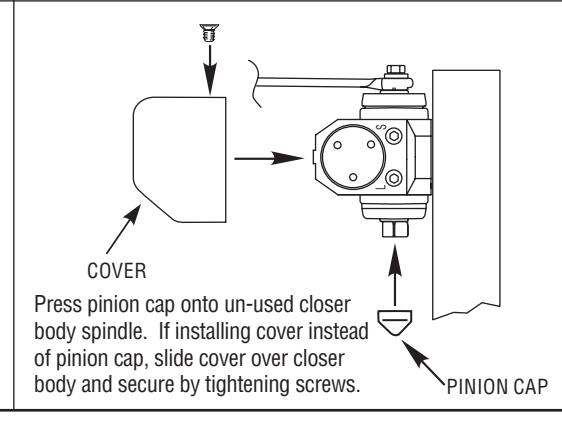 S

L

COVER

Press pinion cap onto un-used closer body spindle. If installing cover instead of pinion cap, slide cover over closer body and secure by tightening screws.

PINION CAP