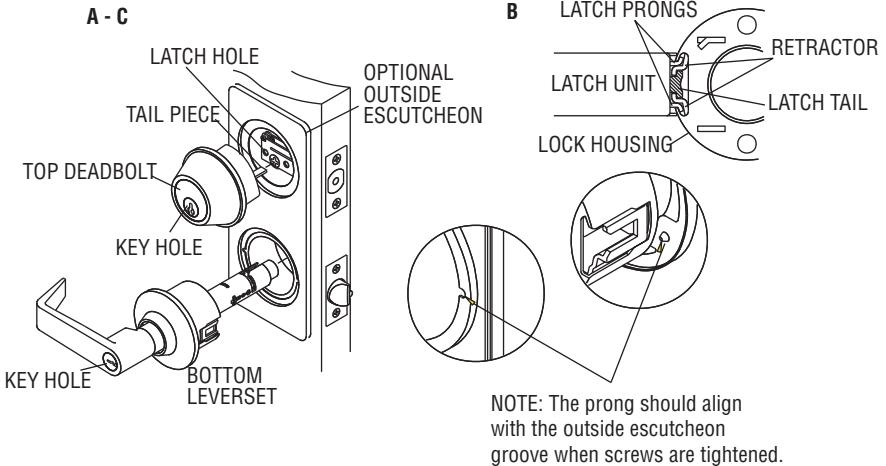 A - C

LATCH HOLE

OPTIONAL OUTSIDE ESCUTCHEON

TAIL PIECE

TOP DEADBOLT

KEY HOLE

KEY HOLE

BOTTOM LEVERSET

B

LATCH PRONGS

RETRACTOR

LATCH UNIT

LATCH TAIL

LOCK HOUSING

NOTE: The prong should align with the outside escutcheon groove when screws are tightened.