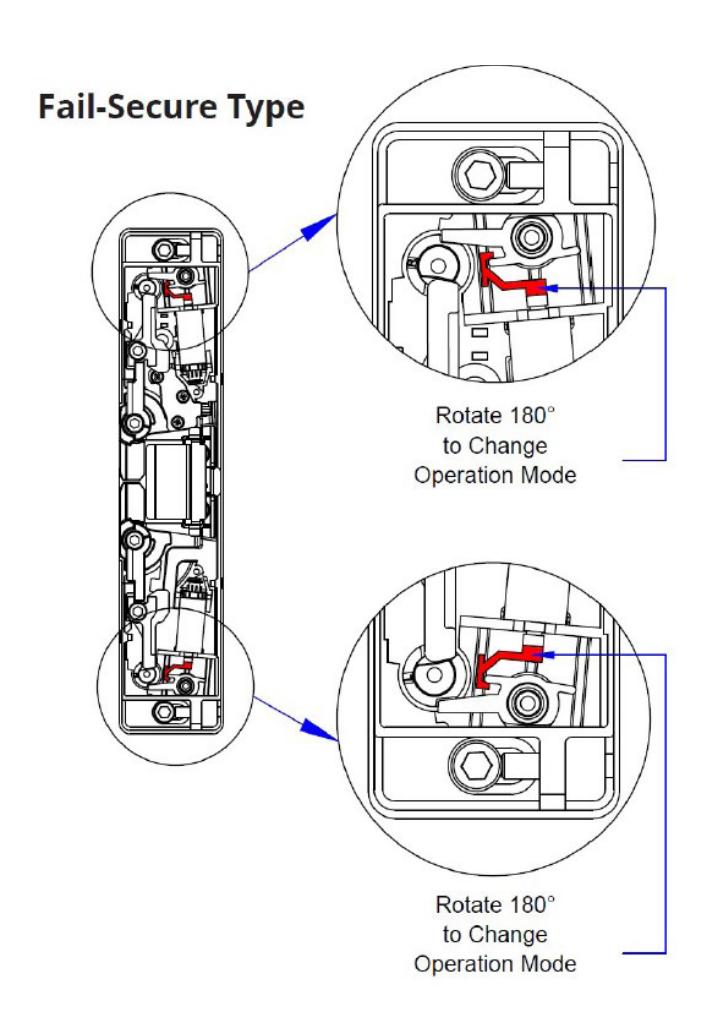 Fail-Secure Type

Rotate 180°
to Change
Operation Mode

Rotate 180°
to Change
Operation Mode