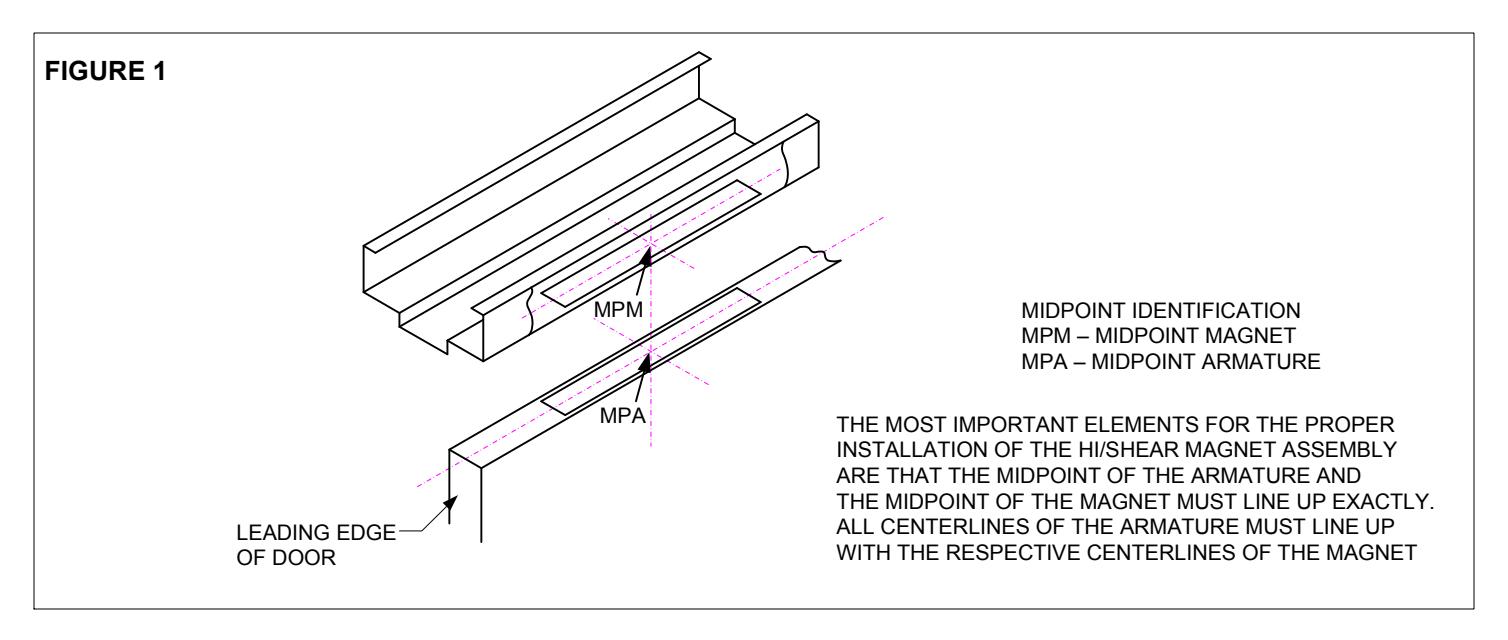 FIGURE 1

MPM

MPA

LEADING EDGE OF DOOR

MIDPOINT IDENTIFICATION
MPM – MIDPOINT MAGNET
MPA – MIDPOINT ARMATURE

THE MOST IMPORTANT ELEMENTS FOR THE PROPER INSTALLATION OF THE HI/SHEAR MAGNET ASSEMBLY ARE THAT THE MIDPOINT OF THE ARMATURE AND THE MIDPOINT OF THE MAGNET MUST LINE UP EXACTLY. ALL CENTERLINES OF THE ARMATURE MUST LINE UP WITH THE RESPECTIVE CENTERLINES OF THE MAGNET