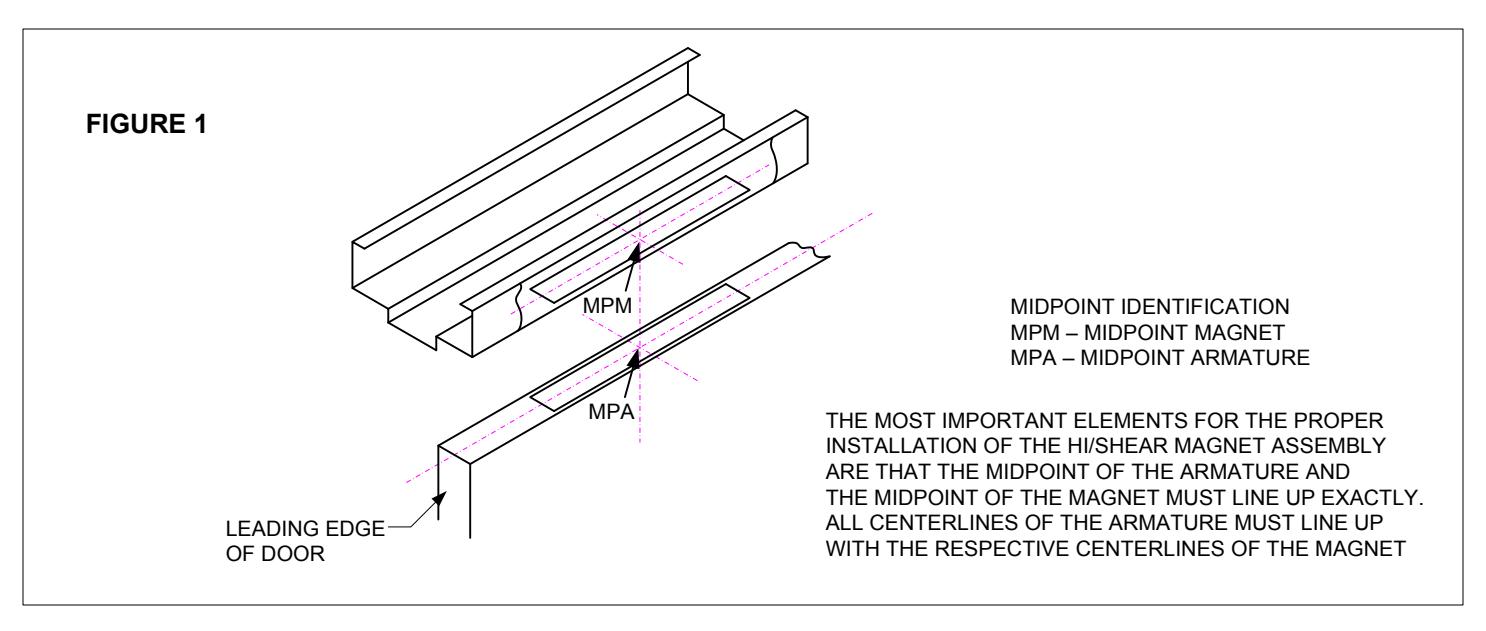 FIGURE 1

MPM

MPA

LEADING EDGE OF DOOR

MIDPOINT IDENTIFICATION
MPM – MIDPOINT MAGNET
MPA – MIDPOINT ARMATURE

THE MOST IMPORTANT ELEMENTS FOR THE PROPER INSTALLATION OF THE HI/SHEAR MAGNET ASSEMBLY ARE THAT THE MIDPOINT OF THE ARMATURE AND THE MIDPOINT OF THE MAGNET MUST LINE UP EXACTLY. ALL CENTERLINES OF THE ARMATURE MUST LINE UP WITH THE RESPECTIVE CENTERLINES OF THE MAGNET