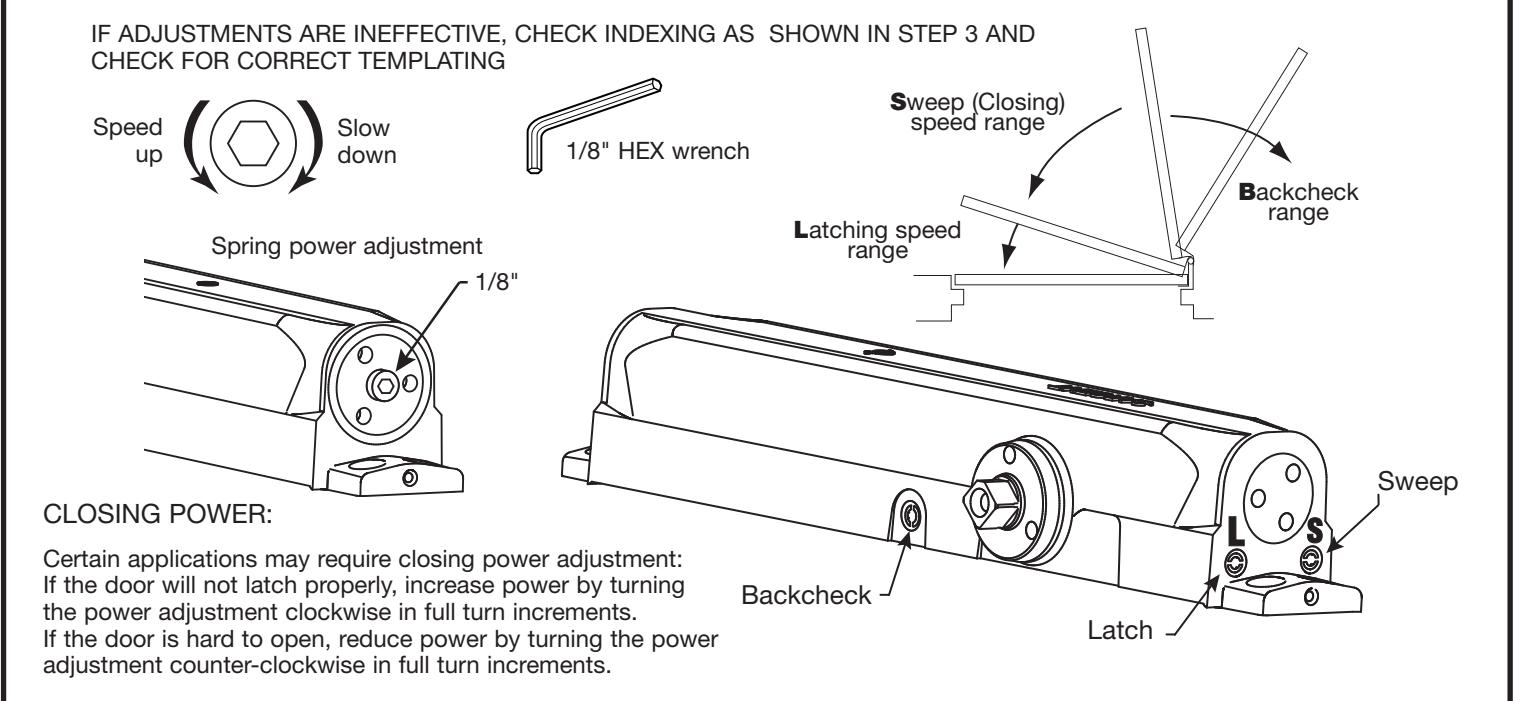 IF ADJUSTMENTS ARE INEFFECTIVE, CHECK INDEXING AS SHOWN IN STEP 3 AND CHECK FOR CORRECT TEMPLATING

Speed up

Slow down

1/8" HEX wrench

Sweep (Closing) speed range

Backcheck range

Latching speed range

Spring power adjustment

1/8"

CLOSING POWER:

Certain applications may require closing power adjustment: If the door will not latch properly, increase power by turning the power adjustment clockwise in full turn increments. If the door is hard to open, reduce power by turning the power adjustment counter-clockwise in full turn increments.

Backcheck

L

S

Sweep

Latch