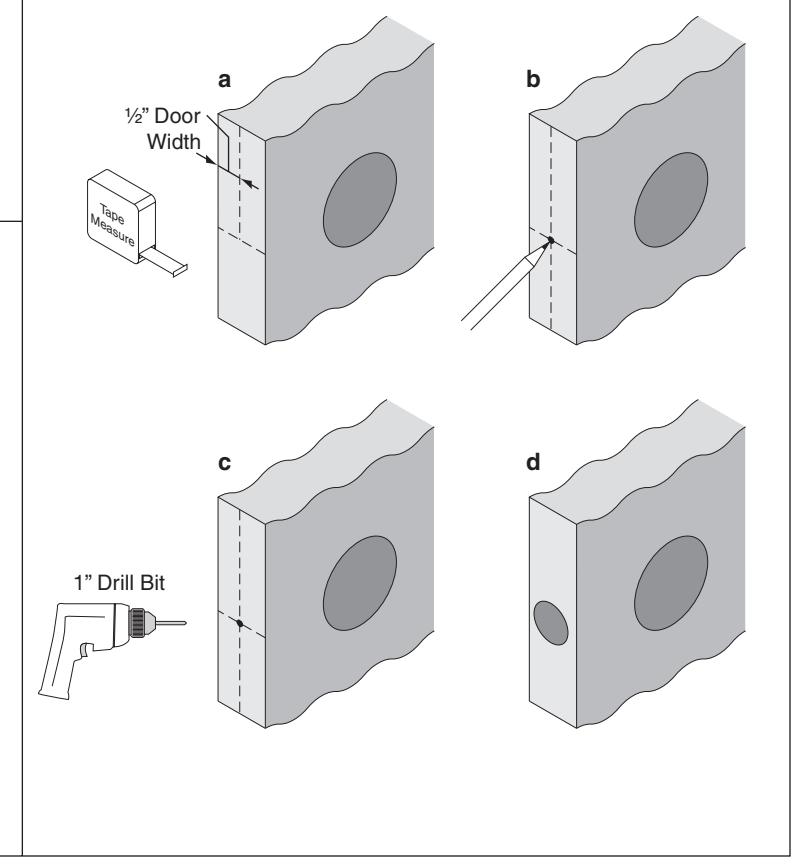 a

½" Door Width

Tape Measure

b

c

1" Drill Bit

d