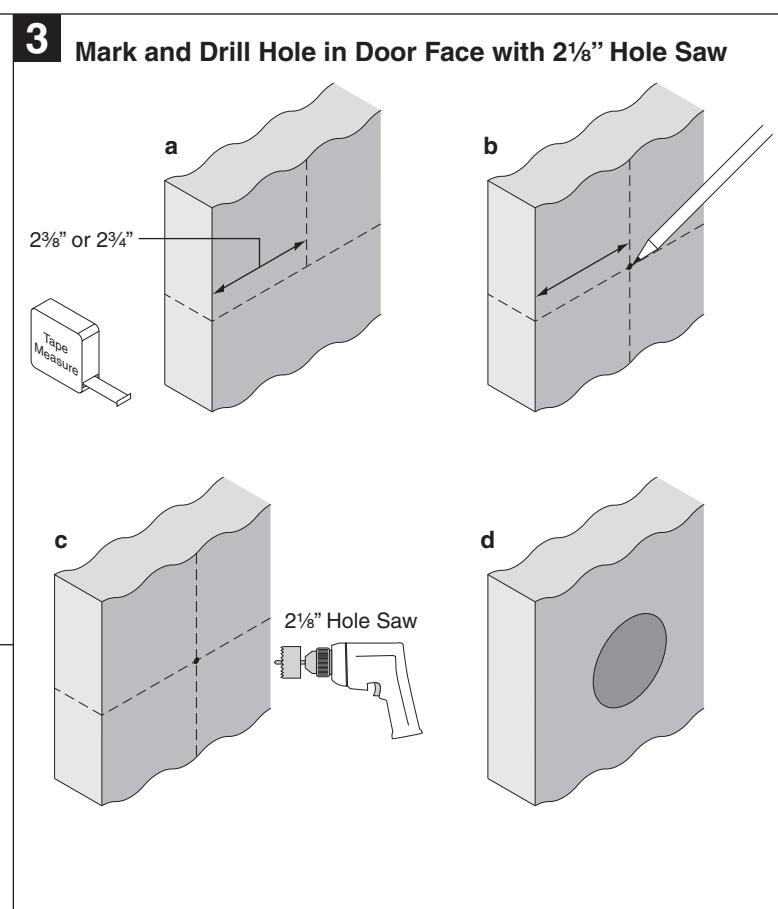 3 Mark and Drill Hole in Door Face with 2⅛" Hole Saw

a

2⅜" or 2¾"

Tape Measure

b

c

2⅛" Hole Saw

d