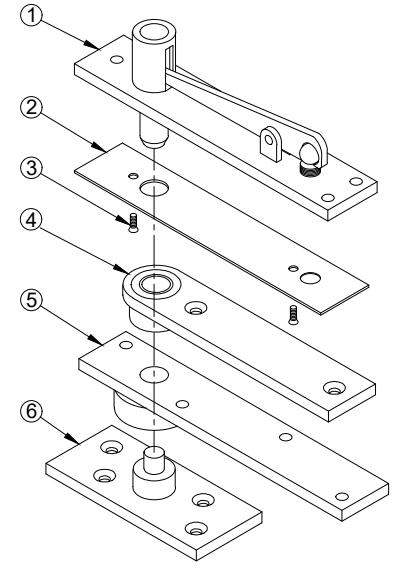 1
2
3
4
5
6