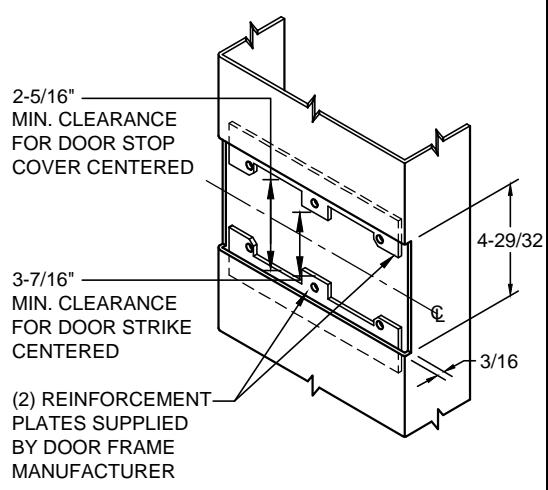 2-5/16"
MIN. CLEARANCE
FOR DOOR STOP
COVER CENTERED

3-7/16"
MIN. CLEARANCE
FOR DOOR STRIKE
CENTERED

(2) REINFORCEMENT
PLATES SUPPLIED
BY DOOR FRAME
MANUFACTURER

4-29/32

℄

3/16