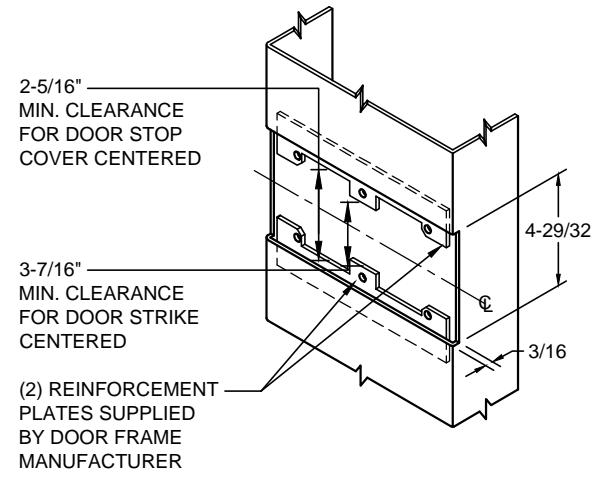 2-5/16"
MIN. CLEARANCE
FOR DOOR STOP
COVER CENTERED

3-7/16"
MIN. CLEARANCE
FOR DOOR STRIKE
CENTERED

(2) REINFORCEMENT
PLATES SUPPLIED
BY DOOR FRAME
MANUFACTURER

4-29/32

℄

3/16