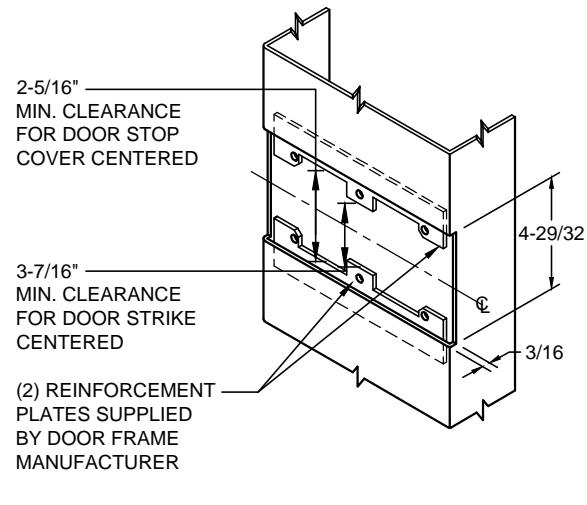 2-5/16"
MIN. CLEARANCE
FOR DOOR STOP
COVER CENTERED

3-7/16"
MIN. CLEARANCE
FOR DOOR STRIKE
CENTERED

(2) REINFORCEMENT
PLATES SUPPLIED
BY DOOR FRAME
MANUFACTURER

4-29/32

℄

3/16