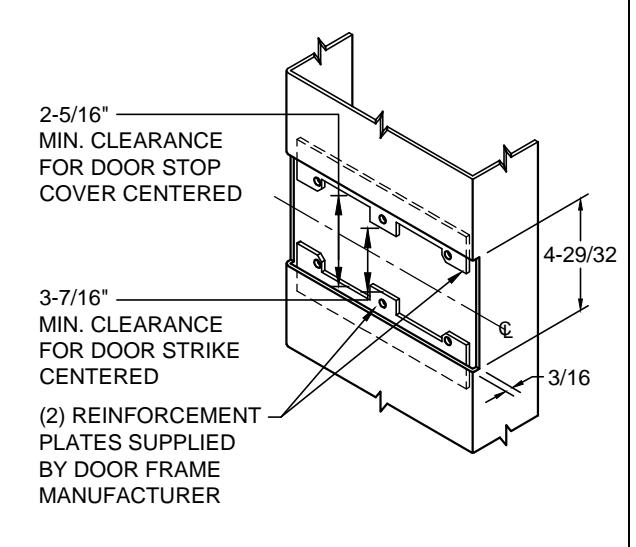 2-5/16"
MIN. CLEARANCE
FOR DOOR STOP
COVER CENTERED

3-7/16"
MIN. CLEARANCE
FOR DOOR STRIKE
CENTERED

(2) REINFORCEMENT
PLATES SUPPLIED
BY DOOR FRAME
MANUFACTURER

4-29/32

℄

3/16