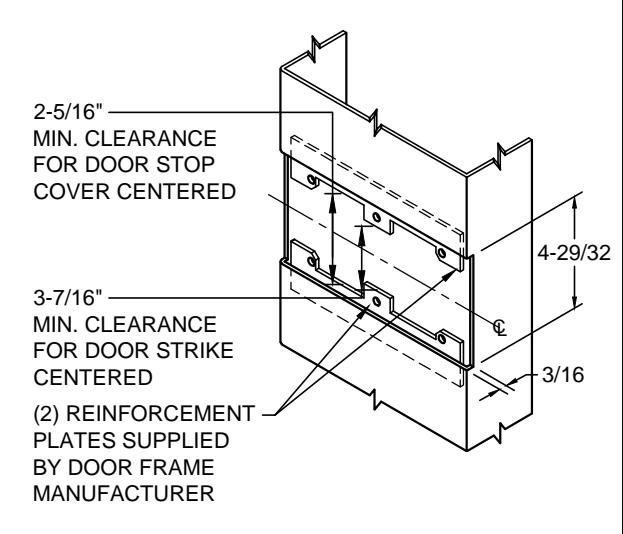 2-5/16"
MIN. CLEARANCE
FOR DOOR STOP
COVER CENTERED

3-7/16"
MIN. CLEARANCE
FOR DOOR STRIKE
CENTERED

(2) REINFORCEMENT
PLATES SUPPLIED
BY DOOR FRAME
MANUFACTURER

4-29/32

℄

3/16