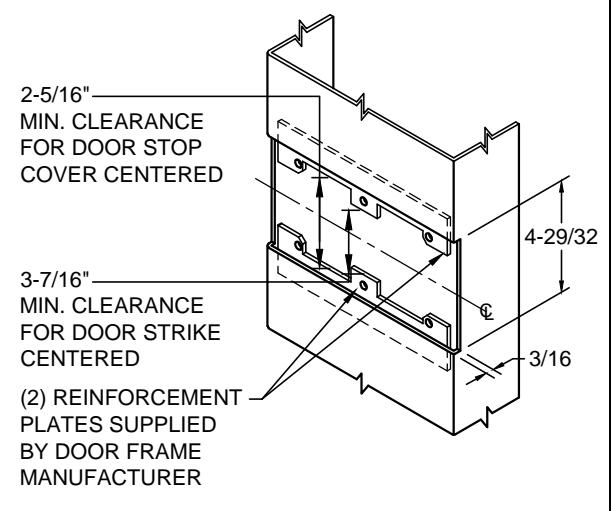 2-5/16"
MIN. CLEARANCE FOR DOOR STOP COVER CENTERED

3-7/16"
MIN. CLEARANCE FOR DOOR STRIKE CENTERED

(2) REINFORCEMENT PLATES SUPPLIED BY DOOR FRAME MANUFACTURER

4-29/32

℄

3/16