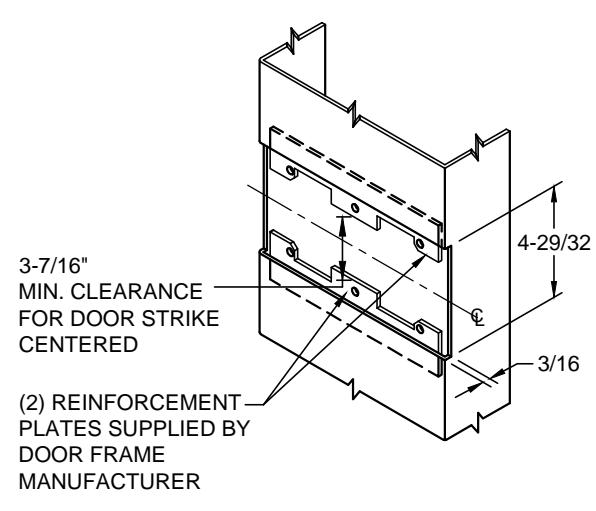 4-29/32

3-7/16"
MIN. CLEARANCE
FOR DOOR STRIKE
CENTERED

℄

3/16

(2) REINFORCEMENT
PLATES SUPPLIED BY
DOOR FRAME
MANUFACTURER