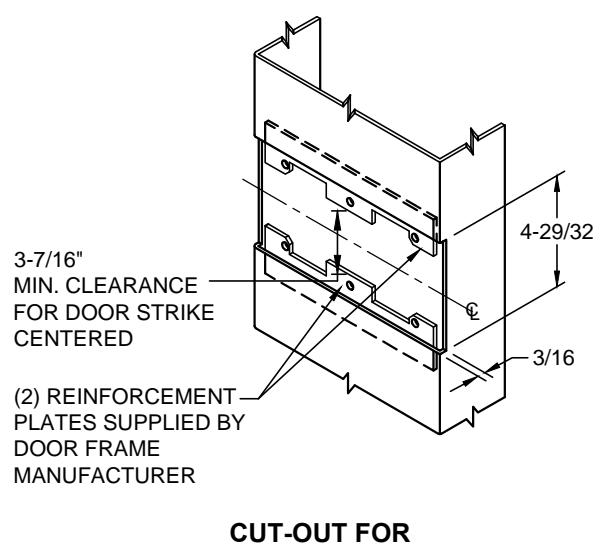 4-29/32

3-7/16"
MIN. CLEARANCE
FOR DOOR STRIKE
CENTERED

℄

3/16

(2) REINFORCEMENT
PLATES SUPPLIED BY
DOOR FRAME
MANUFACTURER

CUT-OUT FOR